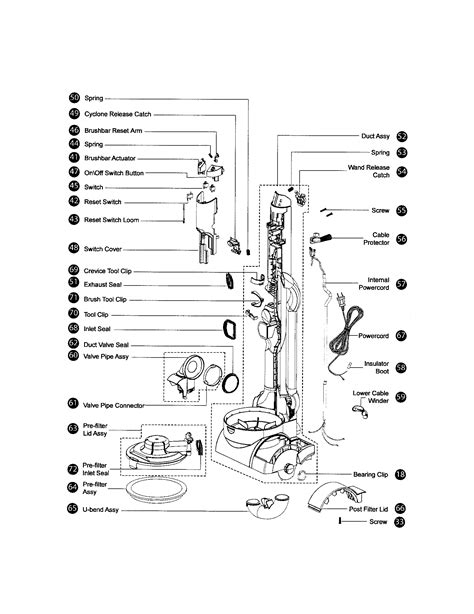 50 Spring
49 Cyclone Release Catch
46 Brushbar Reset Arm
44 Spring
41 Brushbar Actuator
47 On\Off Switch Button
45 Switch
42 Reset Switch
43 Reset Switch Loom
48 Switch Cover
69 Crevice Tool Clip
51 Exhaust Seal
71 Brush Tool Clip
70 Tool Clip
68 Inlet Seal
62 Duct Valve Seal
60 Valve Pipe Assy
61 Valve Pipe Connector
63 Pre-filter Lid Assy
72 Pre-filter Inlet Seal
64 Pre-filter Assy
65 U-bend Assy

Duct Assy 52
Spring 53
Wand Release Catch 54
Screw 55
Cable Protector 56
Internal Powercord 57
Powercord 67
Insulator Boot 58
Lower Cable Winder 59
Bearing Clip 18
Post Filter Lid 66
Screw 33